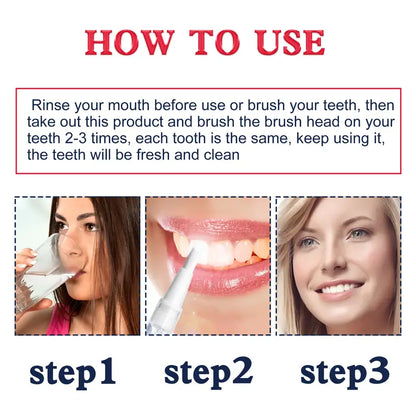 HOW TO USE

Rinse your mouth before use or brush your teeth, then take out this product and brush the brush head on your teeth 2-3 times, each tooth is the same, keep using it, the teeth will be fresh and clean

step1 step2 step3