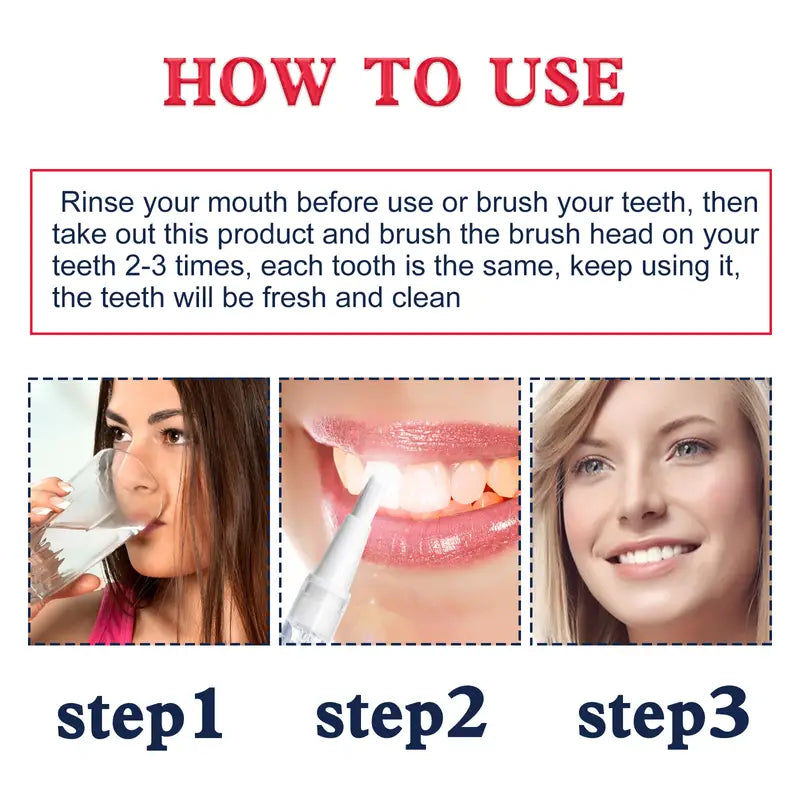 HOW TO USE

Rinse your mouth before use or brush your teeth, then take out this product and brush the brush head on your teeth 2-3 times, each tooth is the same, keep using it, the teeth will be fresh and clean

step1

step2

step3