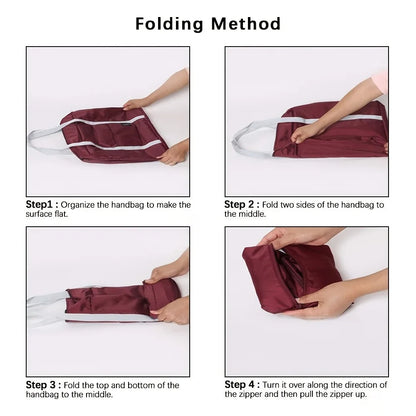 Folding Method

Step1 : Organize the handbag to make the surface flat.

Step 2 : Fold two sides of the handbag to the middle.

Step 3 : Fold the top and bottom of the handbag to the middle.

Step 4 : Turn it over along the direction of the zipper and then pull the zipper up.